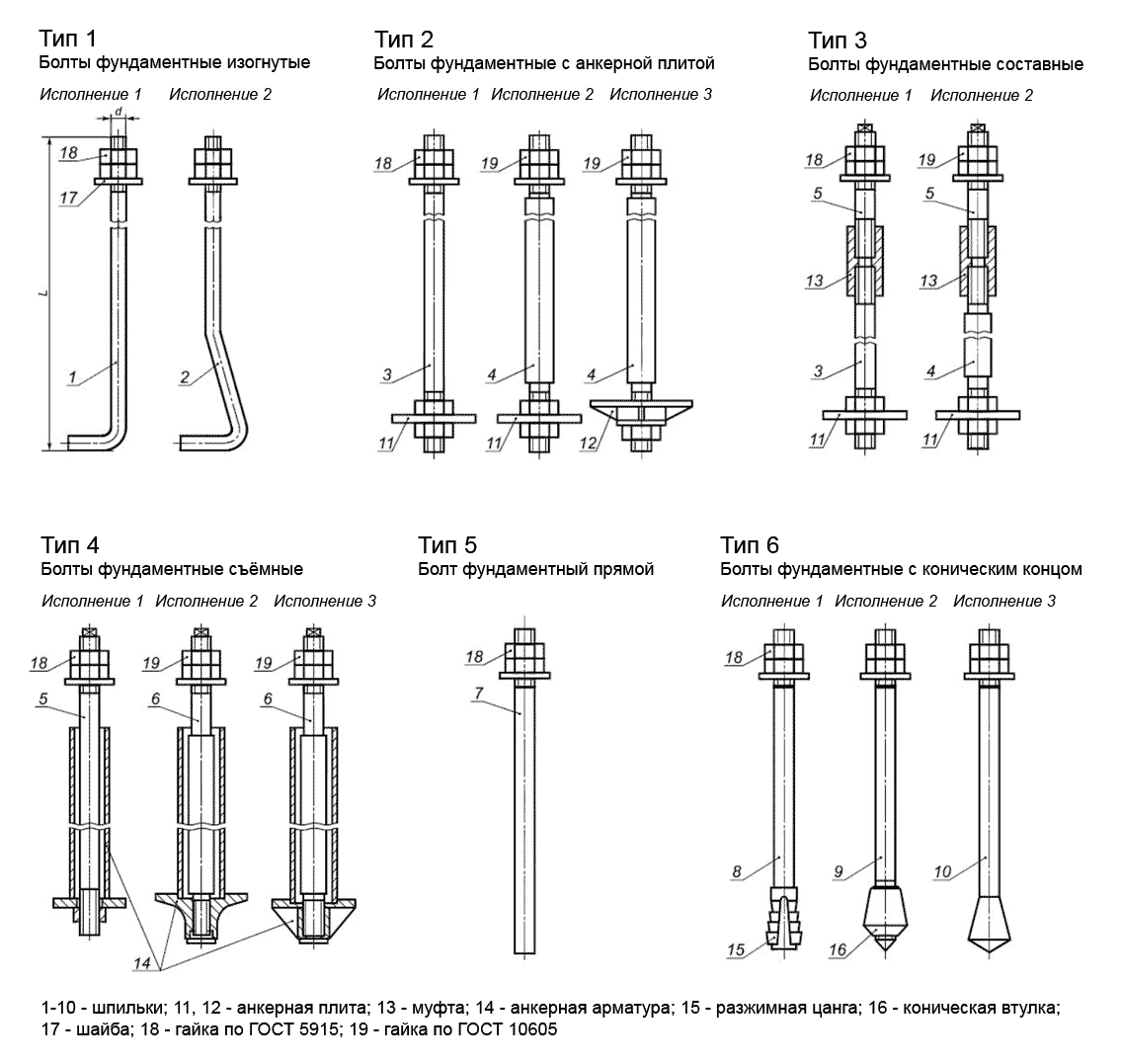 Тип 1
Болты фундаментные изогнутые

Исполнение 1 Исполнение 2

d
L
18
17
1
2

Тип 2
Болты фундаментные с анкерной плитой

Исполнение 1 Исполнение 2 Исполнение 3

18
19
19
3
4
4
11
11
12

Тип 3
Болты фундаментные составные

Исполнение 1 Исполнение 2

18
19
5
5
13
13
3
4
11
11

Тип 4
Болты фундаментные съёмные

Исполнение 1 Исполнение 2 Исполнение 3

18
19
19
5
6
6
14

Тип 5
Болт фундаментный прямой

18
7

Тип 6
Болты фундаментные с коническим концом

Исполнение 1 Исполнение 2 Исполнение 3

18
8
9
10
15
16

1-10 - шпильки; 11, 12 - анкерная плита; 13 - муфта; 14 - анкерная арматура; 15 - разжимная цанга; 16 - коническая втулка; 17 - шайба; 18 - гайка по ГОСТ 5915; 19 - гайка по ГОСТ 10605