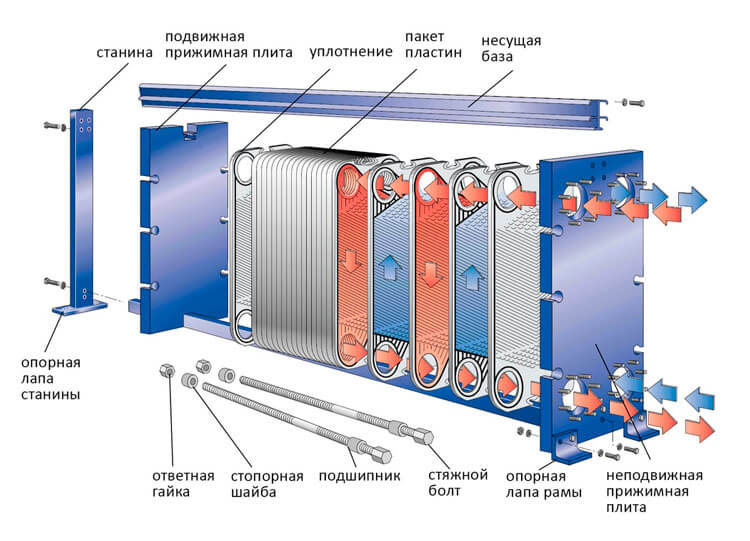 станина

подвижная прижимная плита

уплотнение

пакет пластин

несущая база

опорная лапа станины

ответная гайка

стопорная шайба

подшипник

стяжной болт

опорная лапа рамы

неподвижная прижимная плита